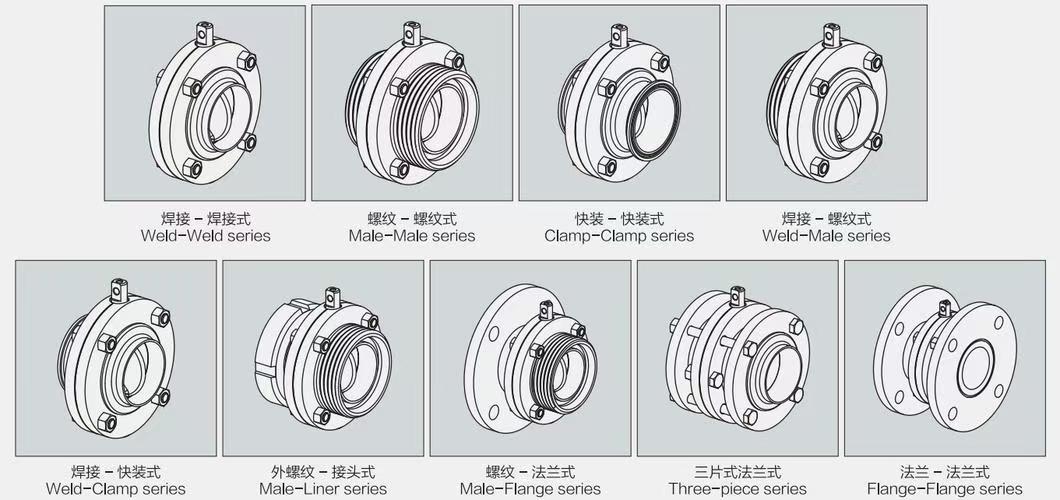 焊接 - 焊接式
Weld-Weld series

螺纹 - 螺纹式
Male-Male series

快装 - 快装式
Clamp-Clamp series

焊接 - 螺纹式
Weld-Male series

焊接 - 快装式
Weld-Clamp series

外螺纹 - 接头式
Male-Liner series

螺纹 - 法兰式
Male-Flange series

三片式法兰式
Three-piece series

法兰 - 法兰式
Flange-Flange series